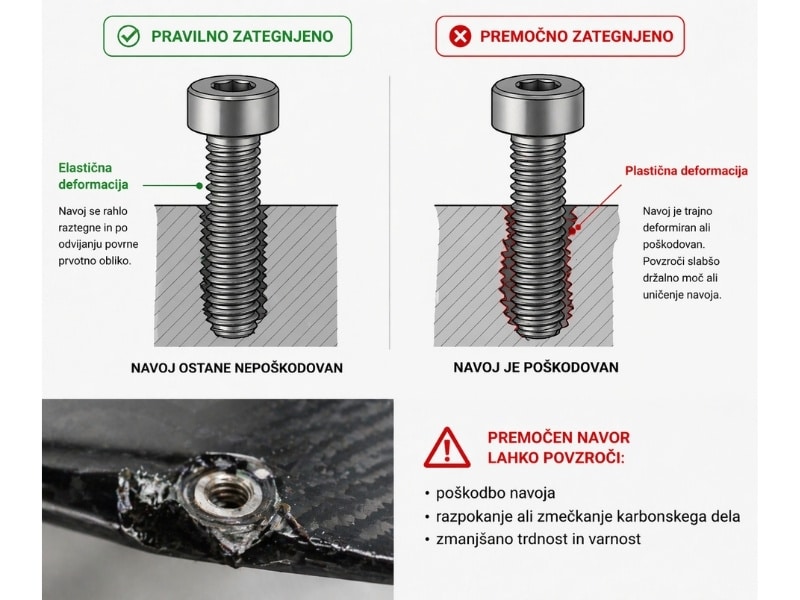 PRAVILNO ZATEGNJENO

Elastična deformacija

Navoj se rahlo raztegne in po odvijanju povrne prvotno obliko.

NAVOJ OSTANE NEPOŠKODOVAN

PREMOČNO ZATEGNJENO

Plastična deformacija

Navoj je trajno deformiran ali poškodovan. Povzroči slabšo držalno moč ali uničenje navoja.

NAVOJ JE POŠKODOVAN

PREMOČEN NAVOR LAHKO POVZROČI:

• poškodbo navoja
• razpokanje ali zmečkanje karbonskega dela
• zmanjšano trdnost in varnost